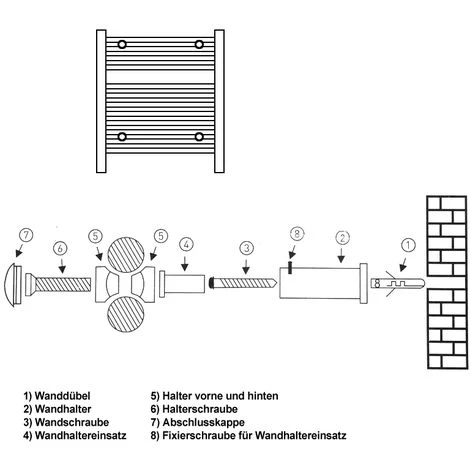 7
6
5
5
4
3
8
2
1

1) Wanddübel
2) Wandhalter
3) Wandschraube
4) Wandhaltereinsatz

5) Halter vorne und hinten
6) Halterschraube
7) Abschlusskappe
8) Fixierschraube für Wandhaltereinsatz