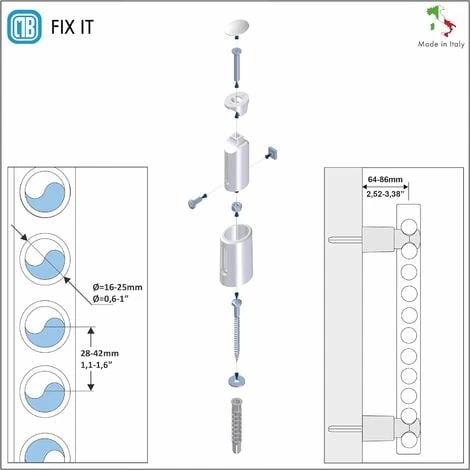 MB FIX IT

Made in Italy

Ø=16-25mm
Ø=0,6-1"

28-42mm
1,1-1,6"

64-86mm
2,52-3,38"