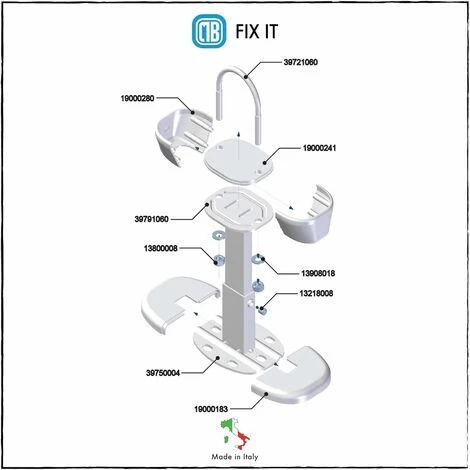 MB FIX IT

39721060

19000280

19000241

39791060

13800008

13908018

13218008

39750004

19000183

Made in Italy