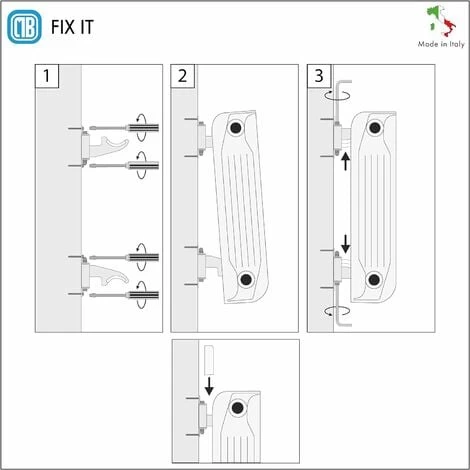 MB FIX IT

Made in Italy

1

2

3