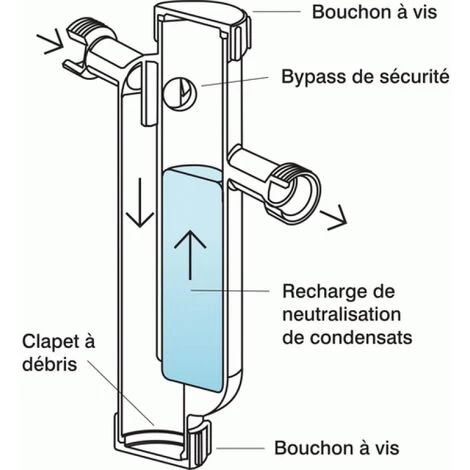 Bouchon à vis

Bypass de sécurité

Recharge de neutralisation de condensats

Clapet à débris

Bouchon à vis