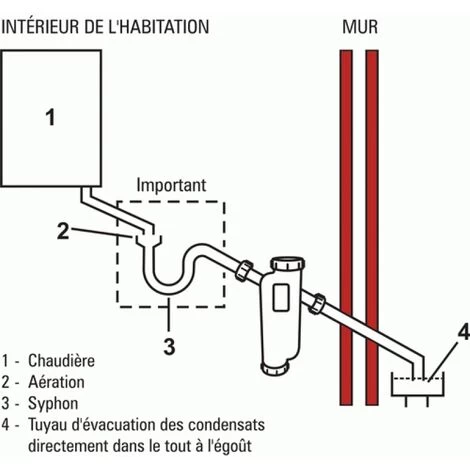 INTÉRIEUR DE L'HABITATION

MUR

1

Important

2

3

4

1 - Chaudière
2 - Aération
3 - Syphon
4 - Tuyau d'évacuation des condensats directement dans le tout à l'égoût