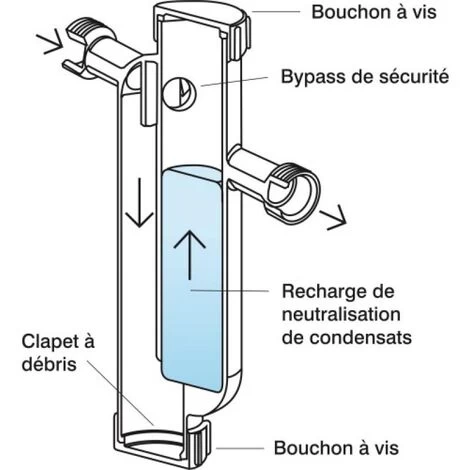 Bouchon à vis

Bypass de sécurité

Recharge de neutralisation de condensats

Clapet à débris

Bouchon à vis