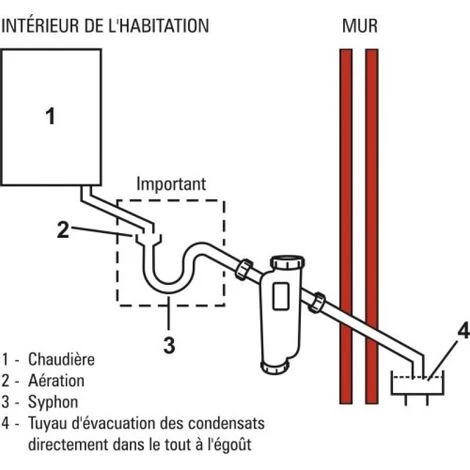 INTÉRIEUR DE L'HABITATION

MUR

1

Important

2

3

4

1 - Chaudière
2 - Aération
3 - Syphon
4 - Tuyau d'évacuation des condensats directement dans le tout à l'égoût