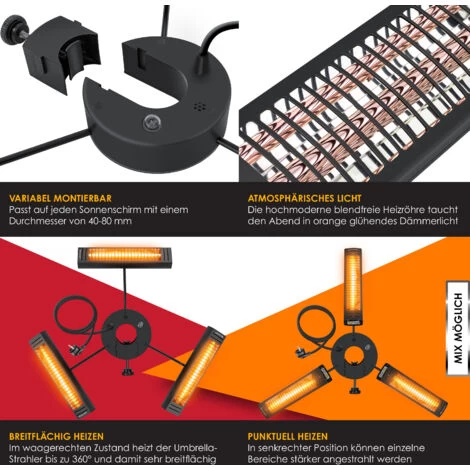 VARIABEL MONTIERBAR
Passt auf jeden Sonnenschirm mit einem Durchmesser von 40-80 mm

ATMOSPHÄRISCHES LICHT
Die hochmoderne blendfreie Heizröhre taucht den Abend in orange glühendes Dämmerlicht

MIX MÖGLICH

BREITFLÄCHIG HEIZEN
Im waagerechten Zustand heizt der Umbrella-Strahler bis zu 360° und damit sehr breitflächig

PUNKTUELL HEIZEN
In senkrechter Position können einzelne Bereiche stärker angestrahlt werden