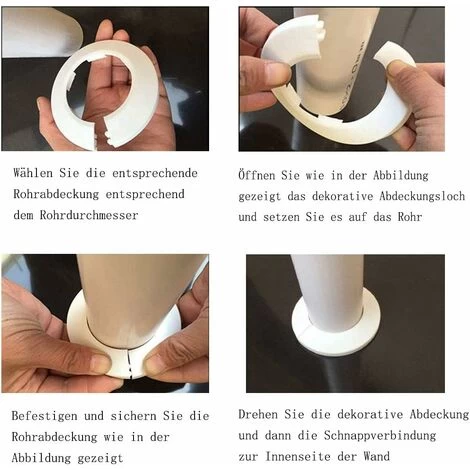 Wählen Sie die entsprechende Rohrabdeckung entsprechend dem Rohrdurchmesser

Öffnen Sie wie in der Abbildung gezeigt das dekorative Abdeckungsloch und setzen Sie es auf das Rohr

Befestigen und sichern Sie die Rohrabdeckung wie in der Abbildung gezeigt

Drehen Sie die dekorative Abdeckung und dann die Schnappverbindung zur Innenseite der Wand