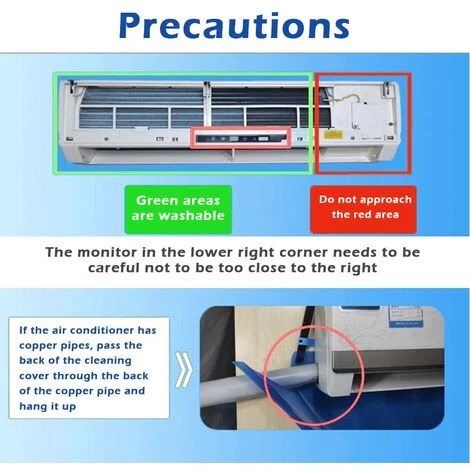 Precautions

Green areas are washable

Do not approach the red area

The monitor in the lower right corner needs to be careful not to be too close to the right

If the air conditioner has copper pipes, pass the back of the cleaning cover through the back of the copper pipe and hang it up