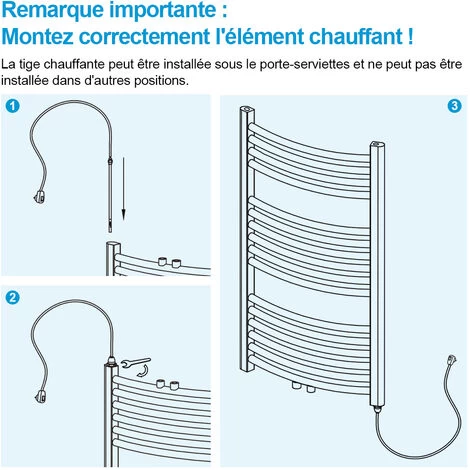 Remarque importante :
Montez correctement l'élément chauffant !

La tige chauffante peut être installée sous le porte-serviettes et ne peut pas être installée dans d'autres positions.

1

2

3