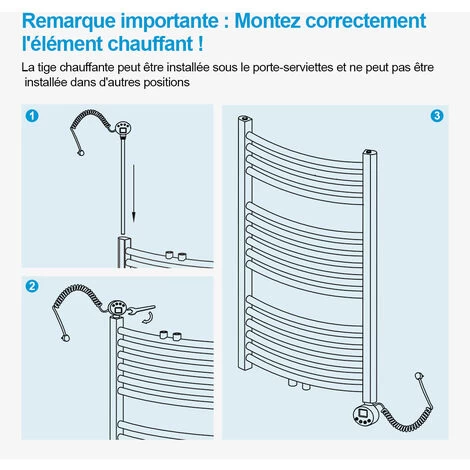 Remarque importante : Montez correctement l'élément chauffant !

La tige chauffante peut être installée sous le porte-serviettes et ne peut pas être installée dans d'autres positions

1

2

3