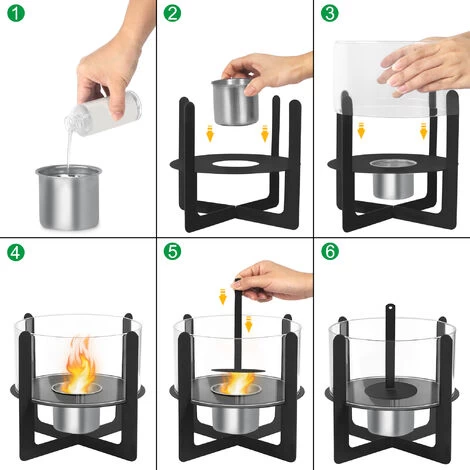 1
2
3
4
5
6